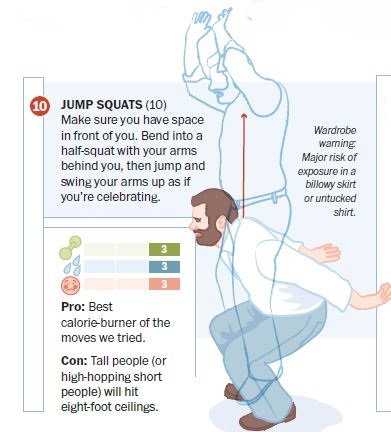 10 JUMP SQUATS (10)
Make sure you have space in front of you. Bend into a half-squat with your arms behind you, then jump and swing your arms up as if you're celebrating.

Wardrobe warning: Major risk of exposure in a billowy skirt or untucked shirt.

3
3
3

Pro: Best calorie-burner of the moves we tried.

Con: Tall people (or high-hopping short people) will hit eight-foot ceilings.